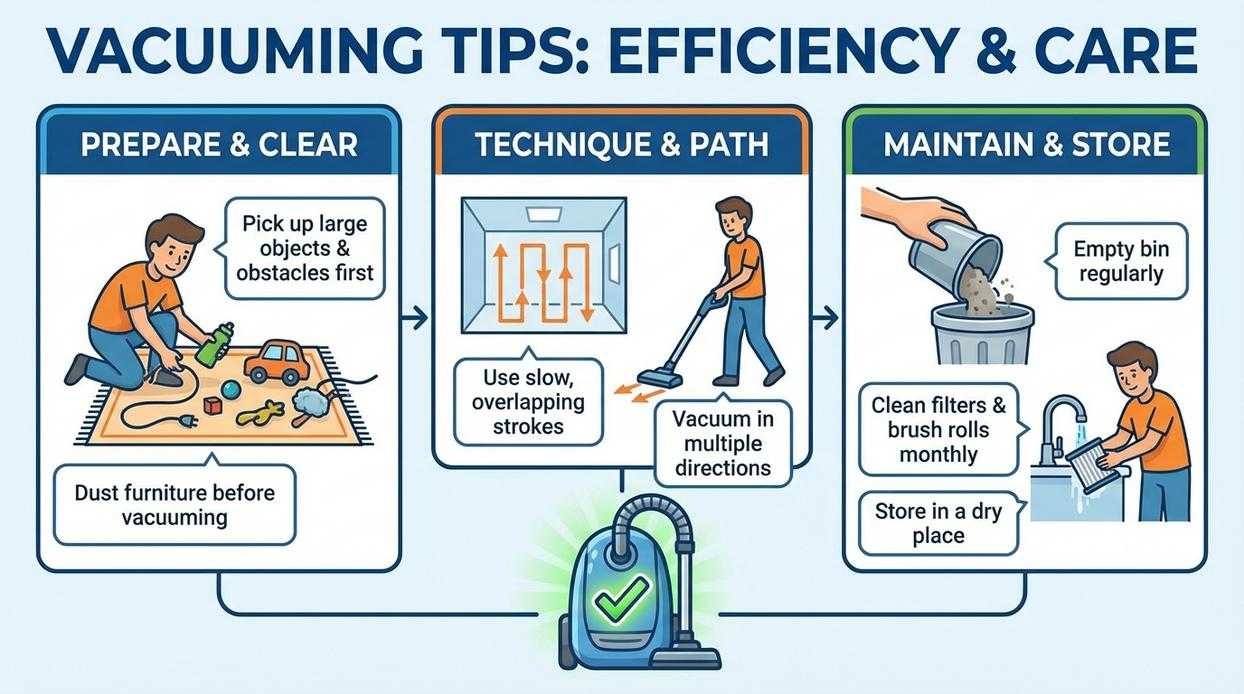 VACUUMING TIPS: EFFICIENCY & CARE

PREPARE & CLEAR

Pick up large objects & obstacles first

Dust furniture before vacuuming

TECHNIQUE & PATH

Use slow, overlapping strokes

Vacuum in multiple directions

MAINTAIN & STORE

Empty bin regularly

Clean filters & brush rolls monthly

Store in a dry place